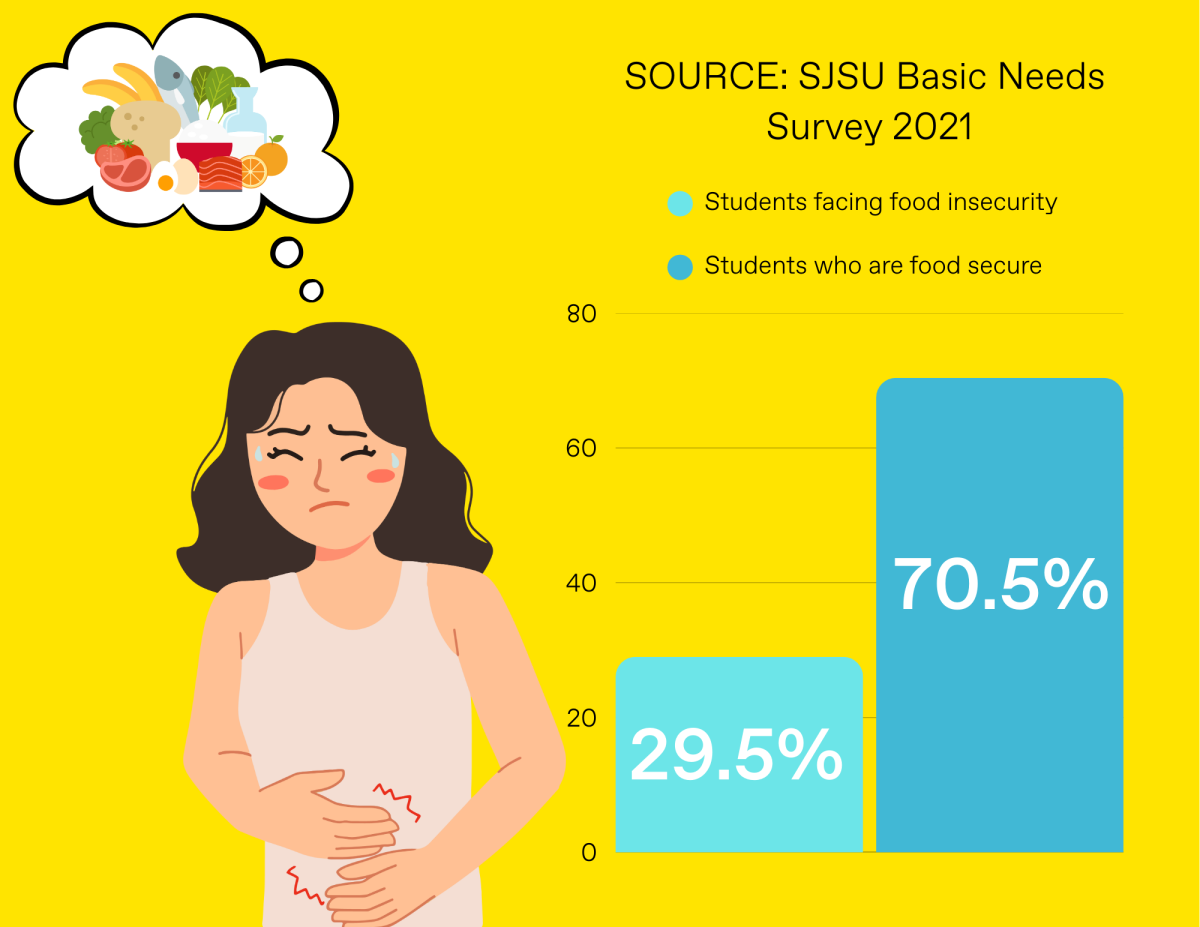 SOURCE: SJSU Basic Needs Survey 2021

Students facing food insecurity

Students who are food secure

80
60
40
20
0

29.5%

70.5%