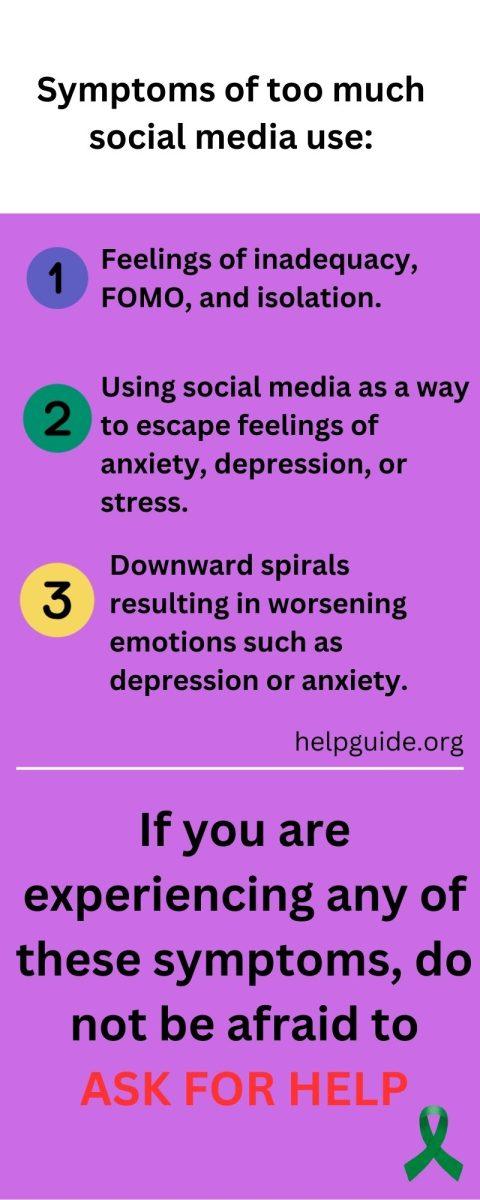 Symptoms of too much social media use:

1 Feelings of inadequacy, FOMO, and isolation.

2 Using social media as a way to escape feelings of anxiety, depression, or stress.

3 Downward spirals resulting in worsening emotions such as depression or anxiety.

helpguide.org

If you are experiencing any of these symptoms, do not be afraid to ASK FOR HELP